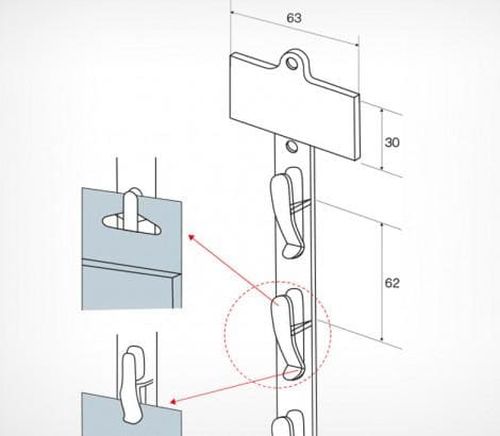 63

30

62